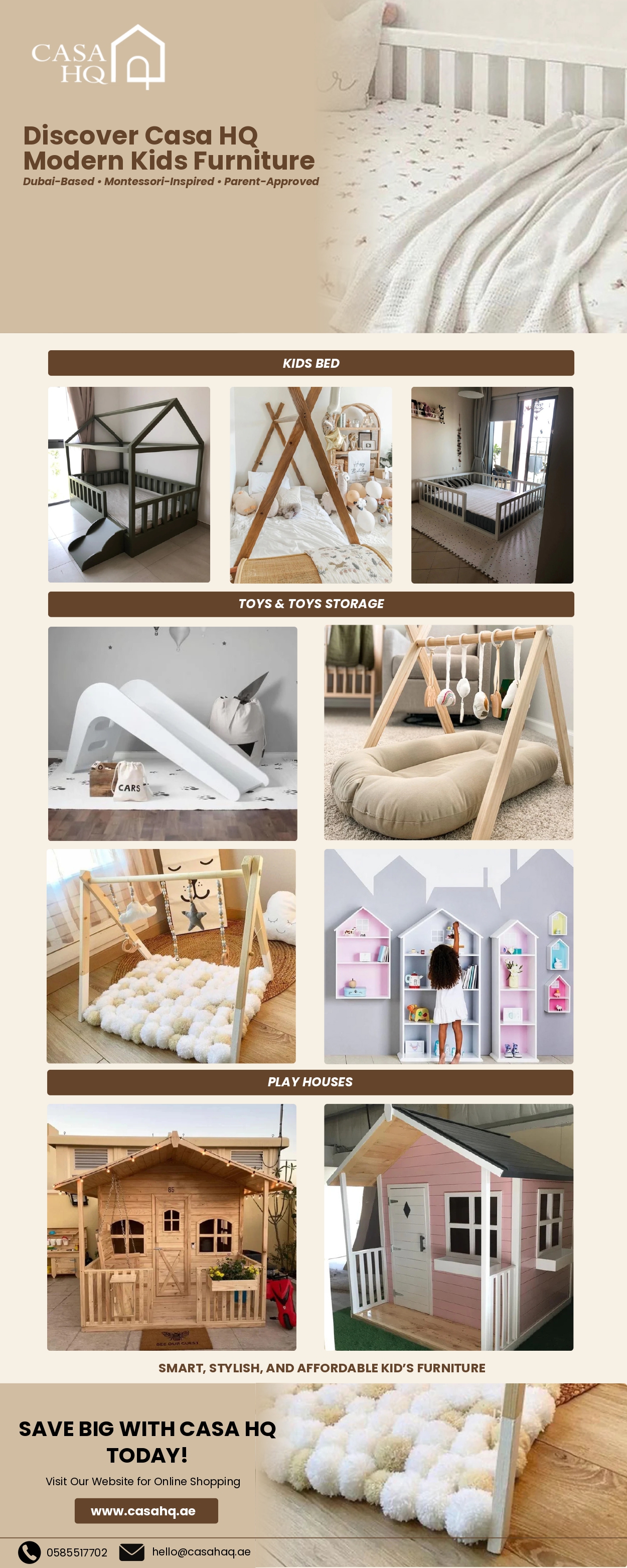 CASA HQ

Discover Casa HQ Modern Kids Furniture

Dubai-Based • Montessori-Inspired • Parent-Approved

KIDS BED

TOYS & TOYS STORAGE

CARS

PLAY HOUSES

SMART, STYLISH, AND AFFORDABLE KID'S FURNITURE

SAVE BIG WITH CASA HQ TODAY!

Visit Our Website for Online Shopping

www.casahq.ae

0585517702

hello@casahaq.ae